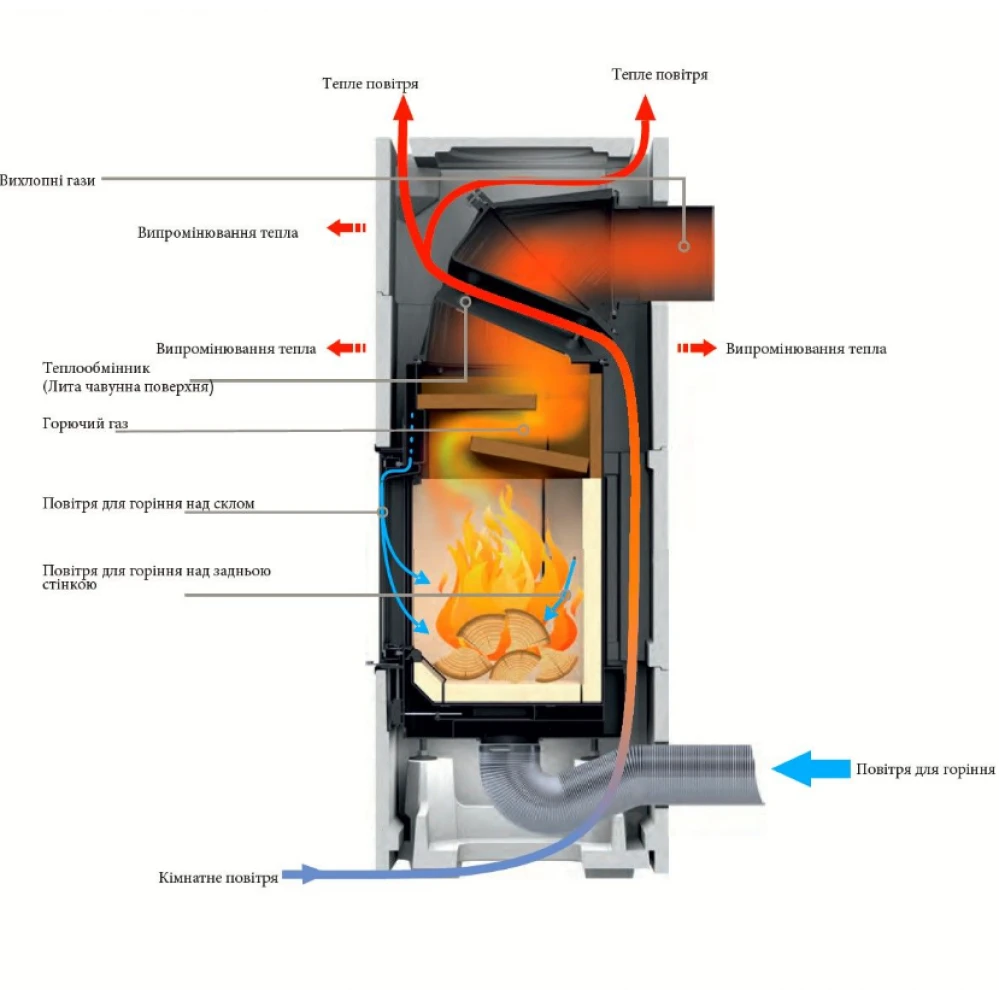 Тепле повітря

Тепле повітря

Вихлопні гази

Випромінювання тепла

Випромінювання тепла

Випромінювання тепла

Теплообмінник
(Лита чавунна поверхня)

Горючий газ

Повітря для горіння над склом

Повітря для горіння над задньою стінкою

Повітря для горіння

Кімнатне повітря