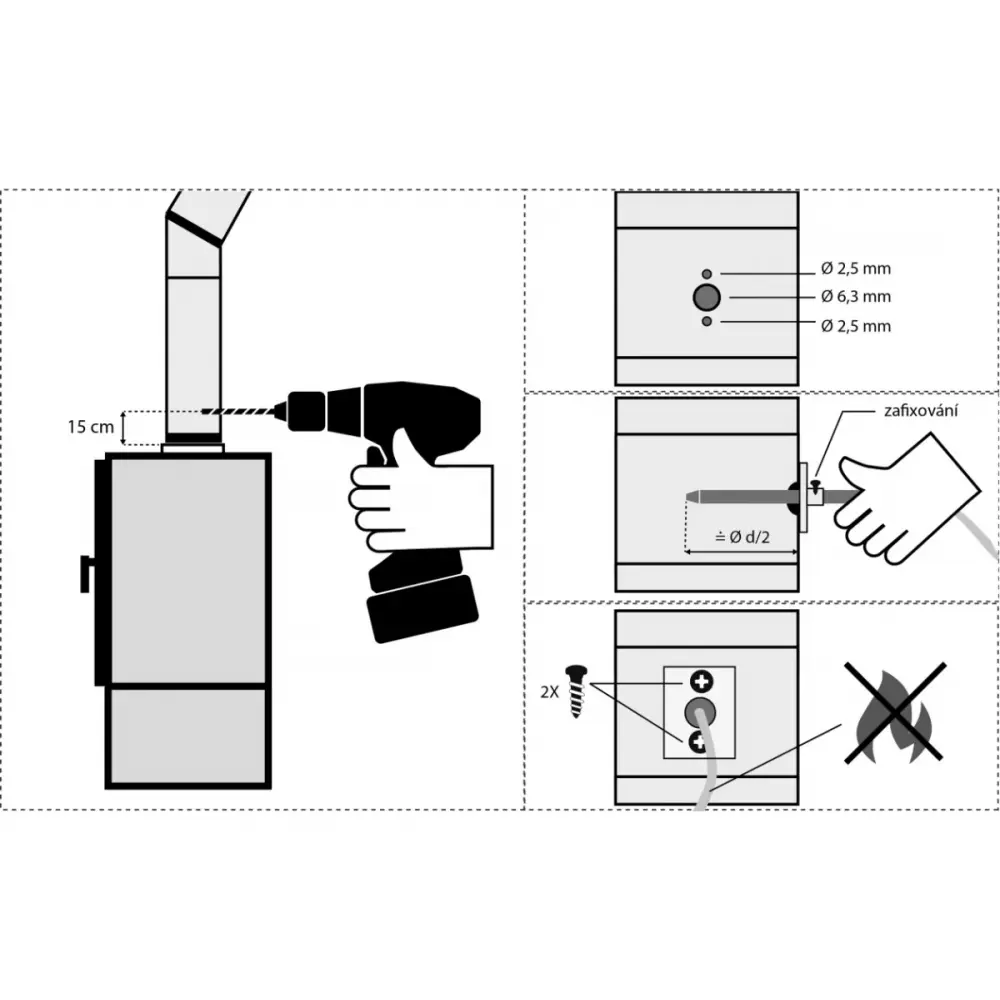 15 cm

Ø 2,5 mm
Ø 6,3 mm
Ø 2,5 mm

zafixování
≐ Ø d/2

2X