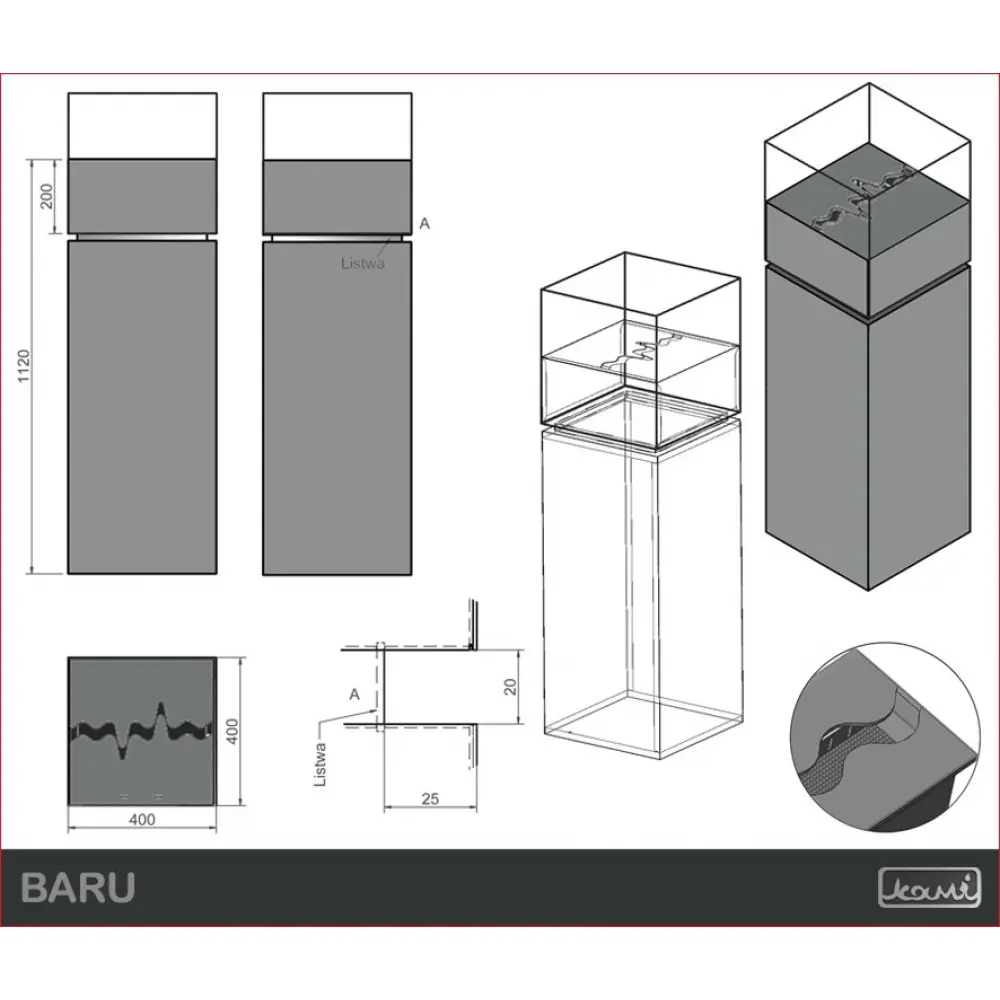 200
1120
A
Listwa
400
400
A
Listwa
20
25
BARU
kami